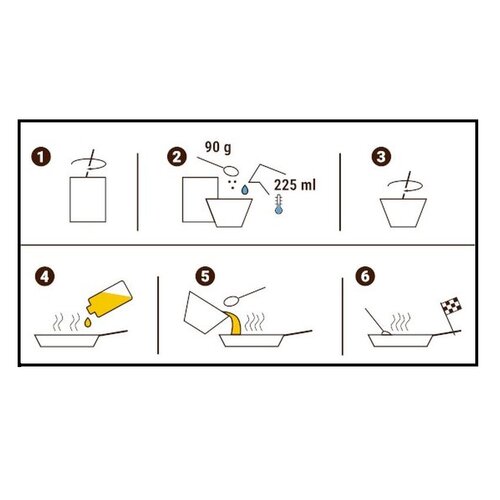 1

2
90 g
225 ml

3

4

5

6