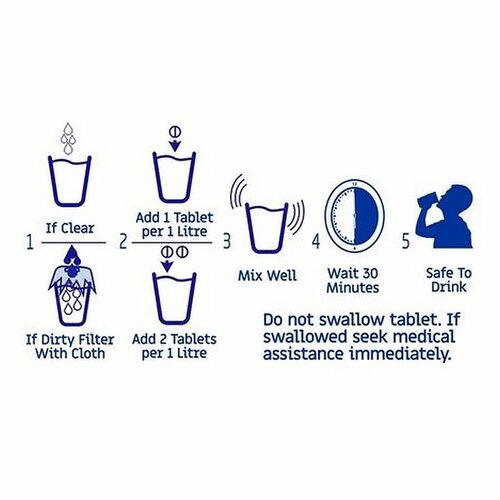 1 If Clear

If Dirty Filter With Cloth

2 Add 1 Tablet per 1 Litre

Add 2 Tablets per 1 Litre

3 Mix Well

4 Wait 30 Minutes

5 Safe To Drink

Do not swallow tablet. If swallowed seek medical assistance immediately.