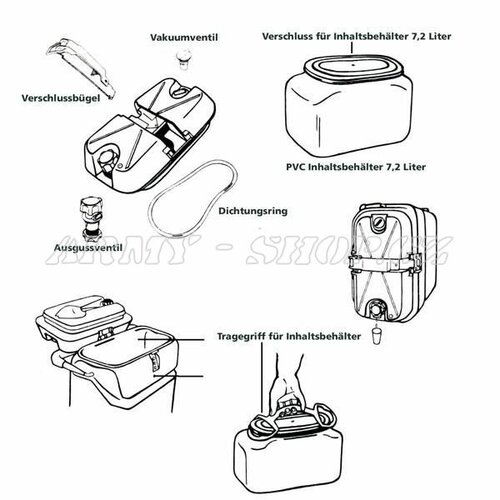 Vakuumventil

Verschluss für Inhaltsbehälter 7,2 Liter

Verschlussbügel

PVC Inhaltsbehälter 7,2 Liter

Dichtungsring

Ausgussventil

ARMY - SHOP.CZ

Tragegriff für Inhaltsbehälter