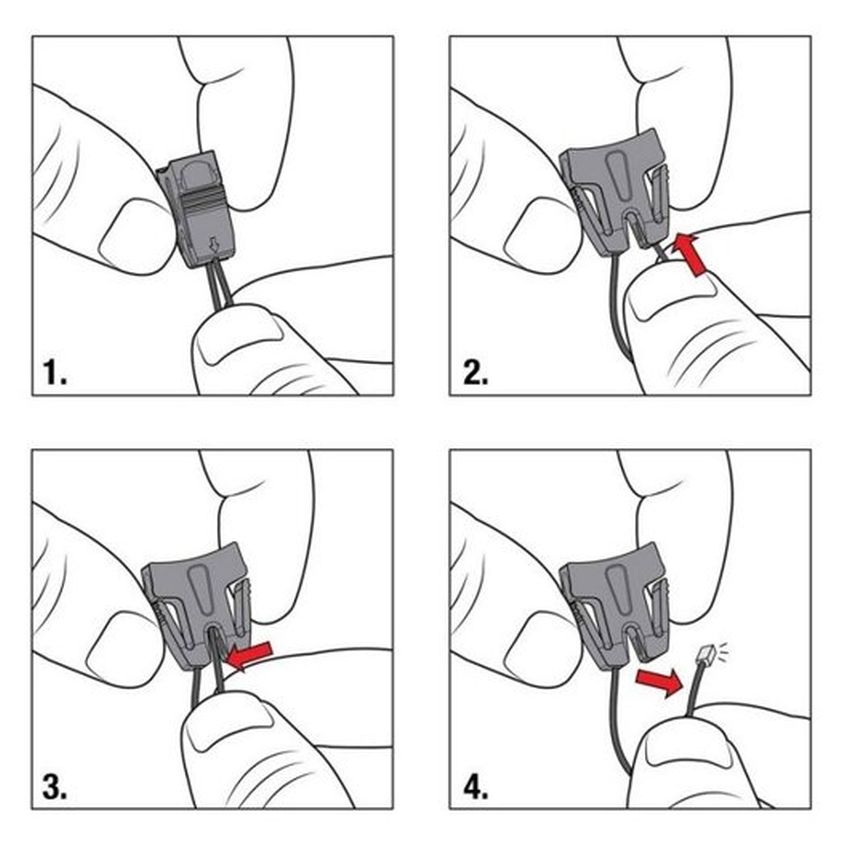 1.

2.

3.

4.