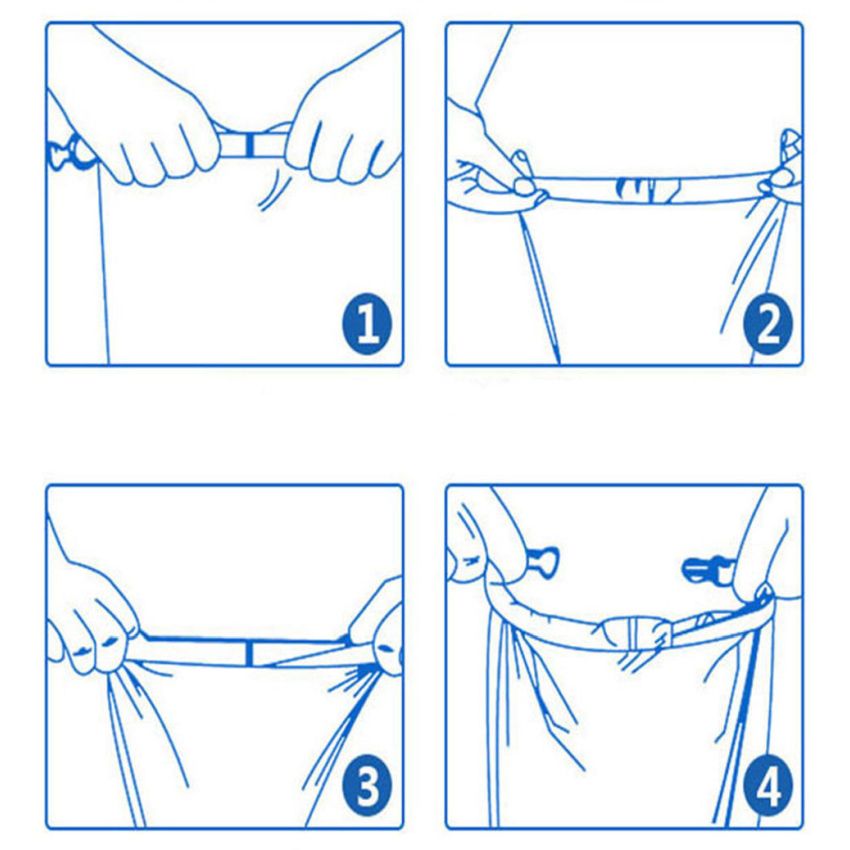 1

2

3

4