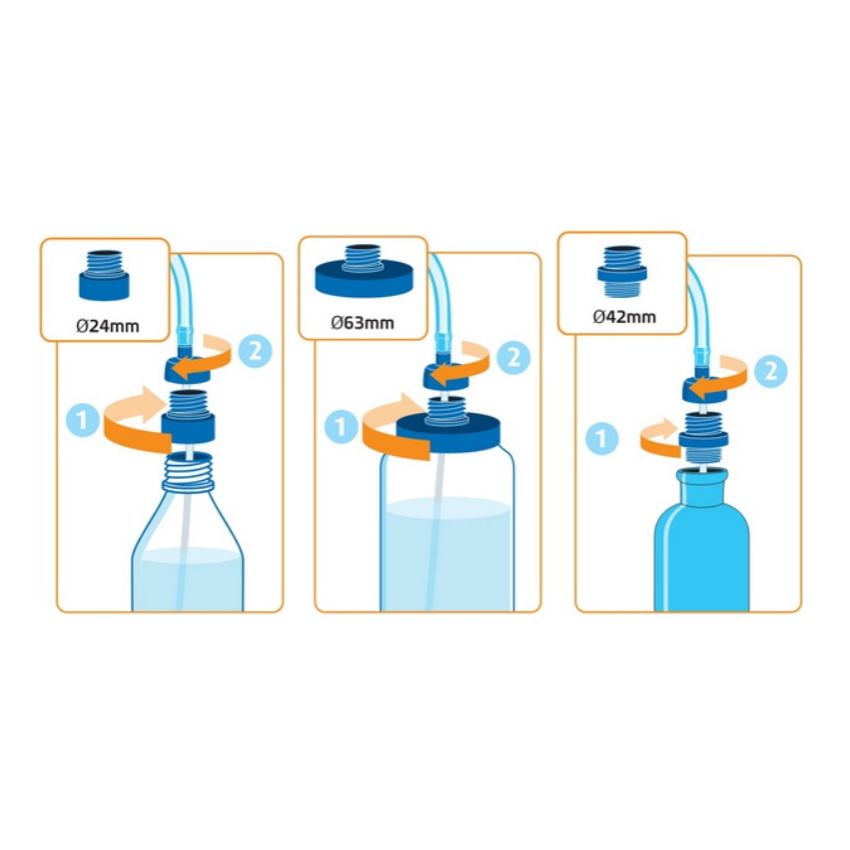 Ø24mm

2

1

Ø63mm

2

1

Ø42mm

2

1