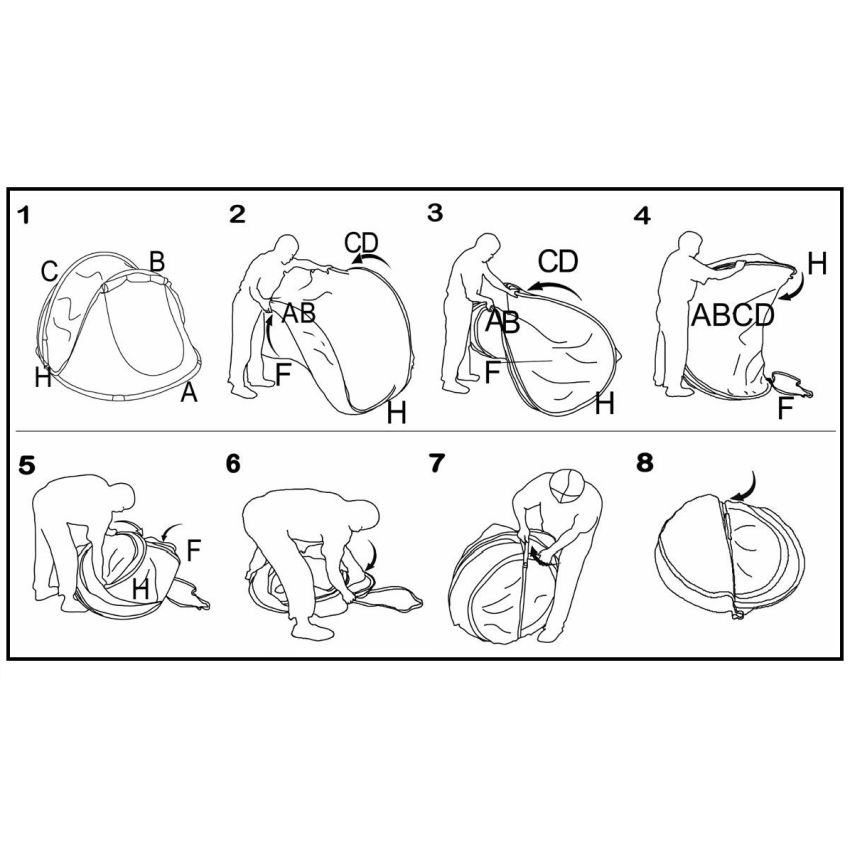 1
C
B
H
A

2
CD
AB
F
H

3
CD
AB
F
H

4
H
ABCD
F

5
F
H

6

7

8